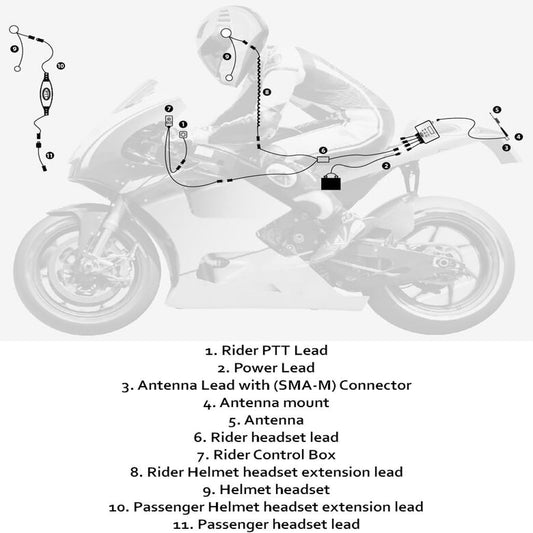 9
10
11
9
8
7
1
6
2
5
4
3

1. Rider PTT Lead
2. Power Lead
3. Antenna Lead with (SMA-M) Connector
4. Antenna mount
5. Antenna
6. Rider headset lead
7. Rider Control Box
8. Rider Helmet headset extension lead
9. Helmet headset
10. Passenger Helmet headset extension lead
11. Passenger headset lead